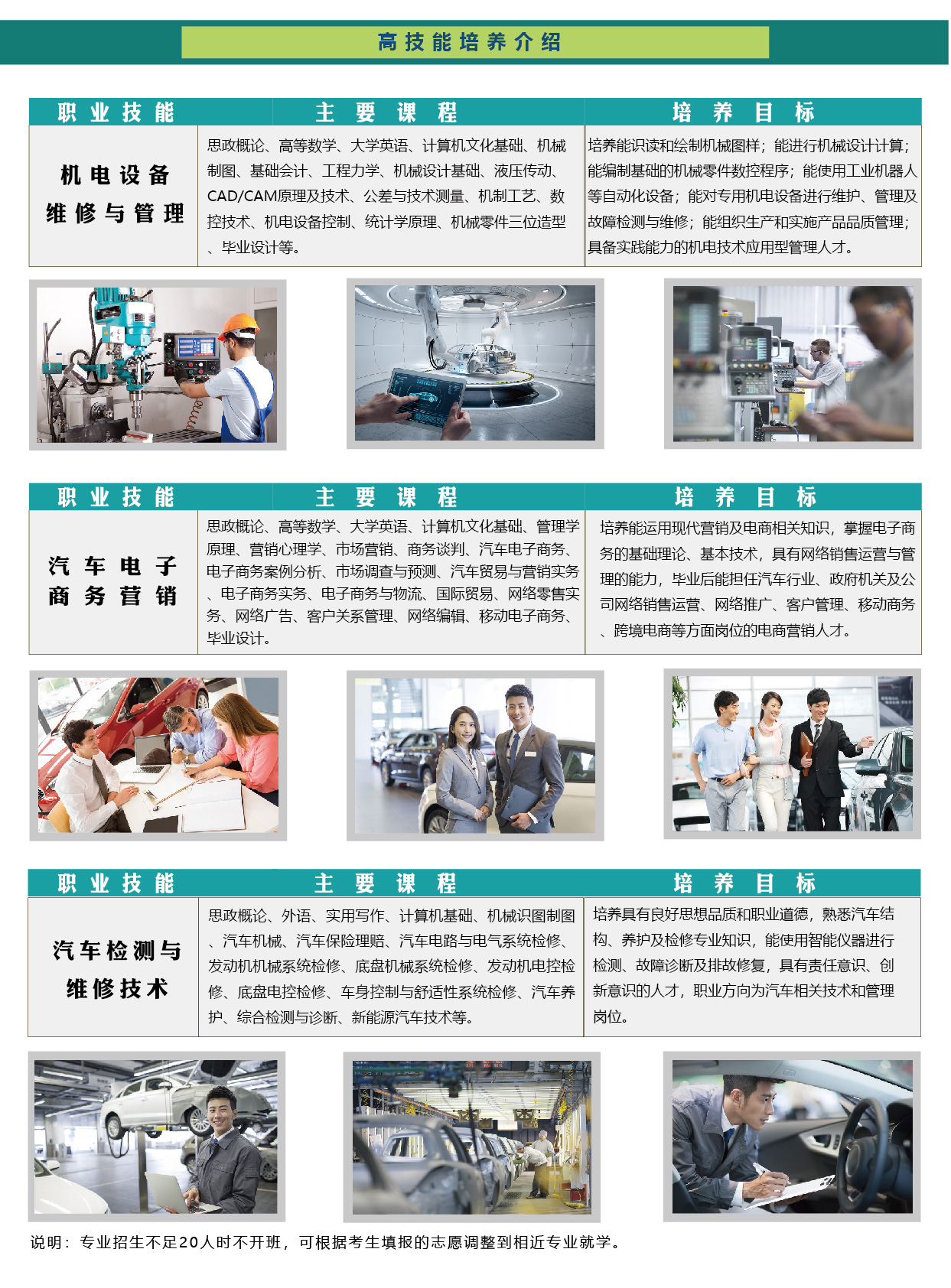 高技能培养介绍

| 职业技能 | 主要课程 | 培养目标 |
|---|---|---|
| 机电设备维修与管理 | 思政概论、高等数学、大学英语、计算机文化基础、机械制图、基础会计、工程力学、机械设计基础、液压传动、CAD/CAM原理及技术、公差与技术测量、机制工艺、数控技术、机电设备控制、统计学原理、机械零件三位造型、毕业设计等。 | 培养能识读和绘制机械图样；能进行机械设计计算；能编制基础的机械零件数控程序；能使用工业机器人等自动化设备；能对专用机电设备进行维护、管理及故障检测与维修；能组织生产和实施产品品质管理；具备实践能力的机电技术应用型管理人才。 |

| 职业技能 | 主要课程 | 培养目标 |
|---|---|---|
| 汽车电子商务营销 | 思政概论、高等数学、大学英语、计算机文化基础、管理学原理、营销心理学、市场营销、商务谈判、汽车电子商务、电子商务案例分析、市场调查与预测、汽车贸易与营销实务、电子商务实务、电子商务与物流、国际贸易、网络零售实务、网络广告、客户关系管理、网络编辑、移动电子商务、毕业设计。 | 培养能运用现代营销及电商相关知识，掌握电子商务的基础理论、基本技术，具有网络销售运营与管理的能力，毕业后能担任汽车行业、政府机关及公司网络销售运营、网络推广、客户管理、移动商务、跨境电商等方面岗位的电商营销人才。 |

| 职业技能 | 主要课程 | 培养目标 |
|---|---|---|
| 汽车检测与维修技术 | 思政概论、外语、实用写作、计算机基础、机械识图制图、汽车机械、汽车保险理赔、汽车电路与电气系统检修、发动机机械系统检修、底盘机械系统检修、发动机电控检修、底盘电控检修、车身控制与舒适性系统检修、汽车养护、综合检测与诊断、新能源汽车技术等。 | 培养具有良好思想品质和职业道德，熟悉汽车结构、养护及检修专业知识，能使用智能仪器进行检测、故障诊断及排故修复，具有责任意识、创新意识的人才，职业方向为汽车相关技术和管理岗位。 |

说明：专业招生不足20人时不开班，可根据考生填报的志愿调整到相近专业就学。